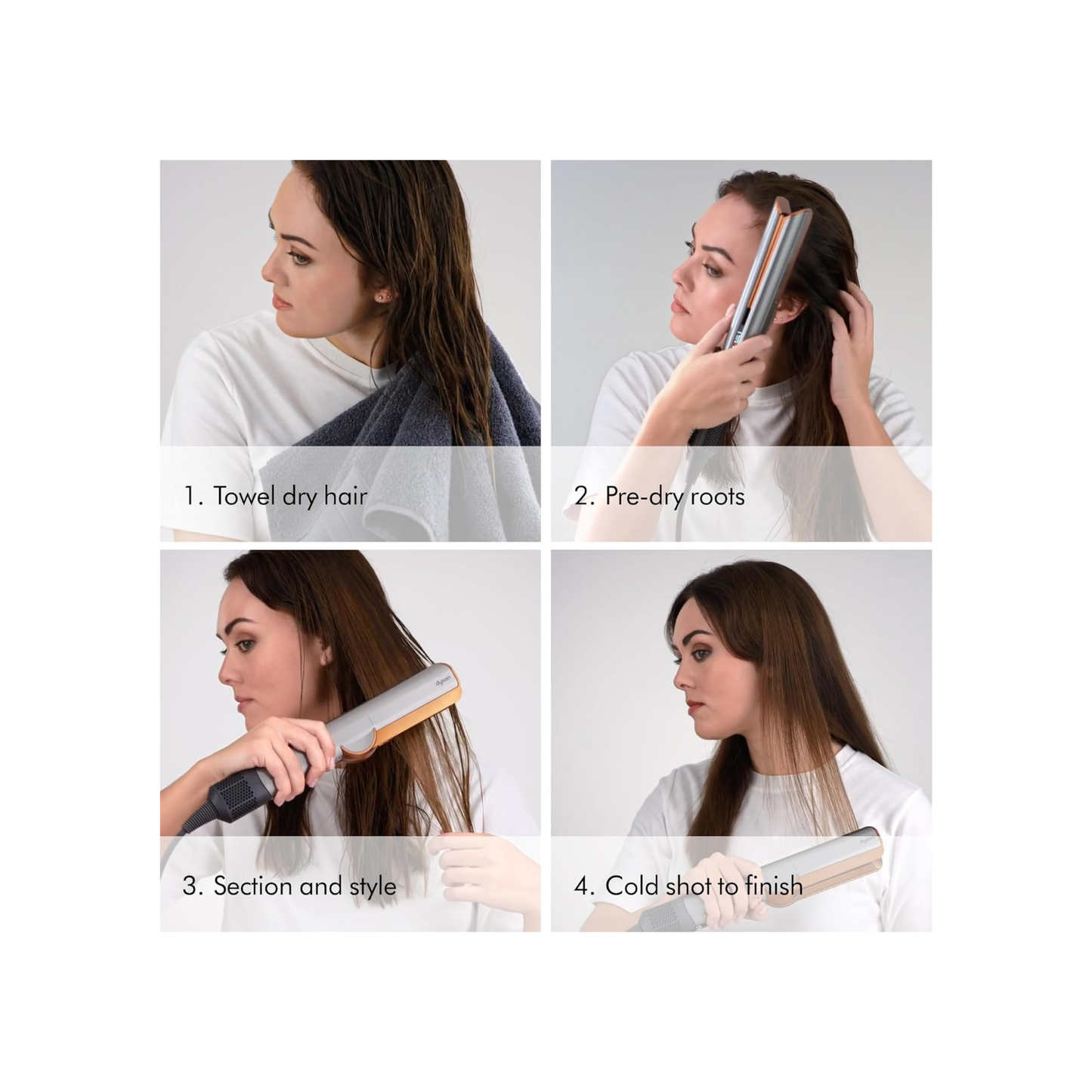 1. Towel dry hair

2. Pre-dry roots

dyson

3. Section and style

dyson

4. Cold shot to finish